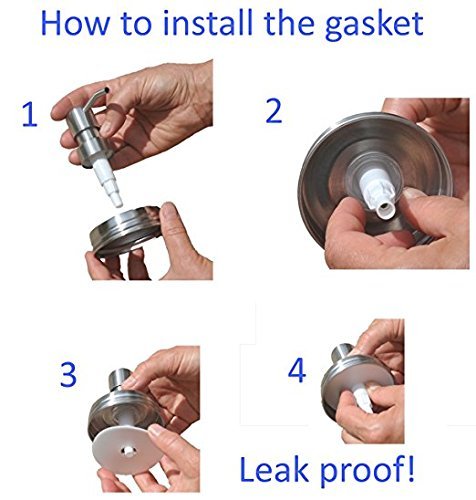 How to install the gasket

1

2

3

4

Leak proof!