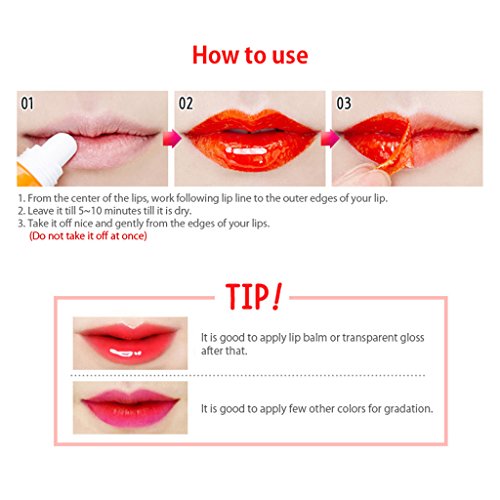 How to use

01

02

03

1. From the center of the lips, work following lip line to the outer edges of your lip.
2. Leave it till 5~10 minutes till it is dry.
3. Take it off nice and gently from the edges of your lips.
(Do not take it off at once)

TIP!

It is good to apply lip balm or transparent gloss after that.

It is good to apply few other colors for gradation.