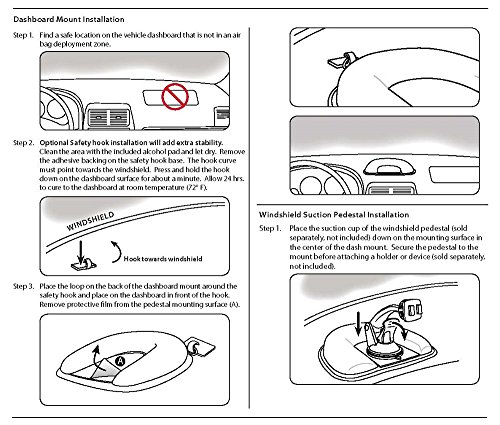 Dashboard Mount Installation

Step 1. Find a safe location on the vehicle dashboard that is not in an air bag deployment zone.

Step 2. Optional Safety hook installation will add extra stability. Clean the area with the included alcohol pad and let dry. Remove the adhesive backing on the safety hook base. The hook curve must point towards the windshield. Press and hold the hook down on the dashboard surface for about a minute. Allow 24 hrs. to cure to the dashboard at room temperature (72° F).

WINDSHIELD

Hook towards windshield

Step 3. Place the loop on the back of the dashboard mount around the safety hook and place on the dashboard in front of the hook. Remove protective film from the pedestal mounting surface (A).

A

Windshield Suction Pedestal Installation

Step 1. Place the suction cup of the windshield pedestal (sold separately, not included) down on the mounting surface in the center of the dash mount. Secure the pedestal to the mount before attaching a holder or device (sold separately, not included).