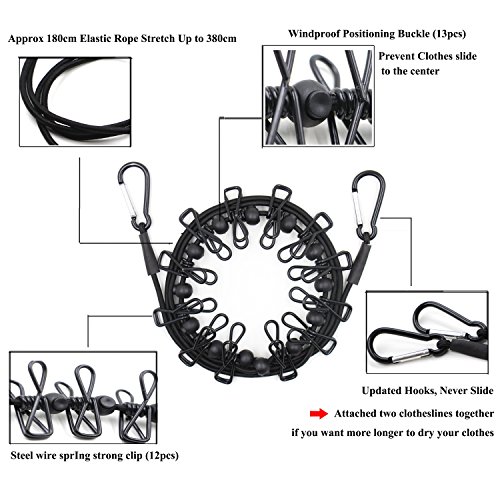 Approx 180cm Elastic Rope Stretch Up to 380cm

Windproof Positioning Buckle (13pcs)

Prevent Clothes slide to the center

Updated Hooks, Never Slide

Attached two clotheslines together if you want more longer to dry your clothes

Steel wire sprIng strong clip (12pcs)