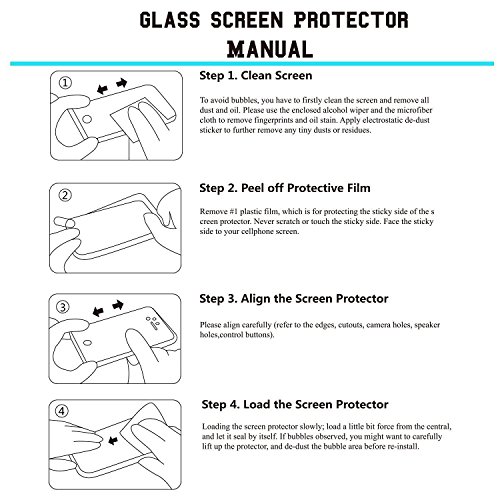 GLASS SCREEN PROTECTOR MANUAL

①

Step 1. Clean Screen

To avoid bubbles, you have to firstly clean the screen and remove all dust and oil. Please use the enclosed alcohol wiper and the microfiber cloth to remove fingerprints and oil stain. Apply electrostatic de-dust sticker to further remove any tiny dusts or residues.

②

Step 2. Peel off Protective Film

Remove #1 plastic film, which is for protecting the sticky side of the s creen protector. Never scratch or touch the sticky side. Face the sticky side to your cellphone screen.

③

Step 3. Align the Screen Protector

Please align carefully (refer to the edges, cutouts, camera holes, speaker holes,control buttons).

④

Step 4. Load the Screen Protector

Loading the screen protector slowly; load a little bit force from the central, and let it seal by itself. If bubbles observed, you might want to carefully lift up the protector, and de-dust the bubble area before re-install.