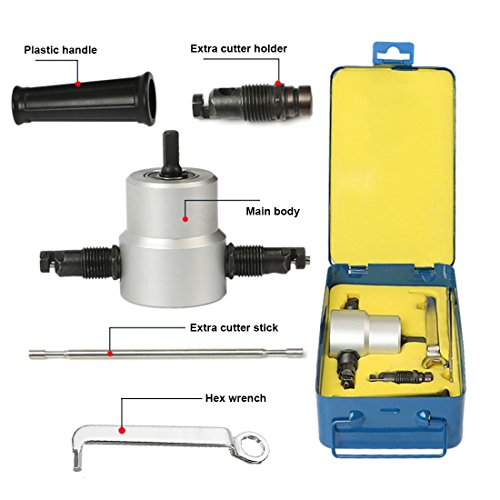 Plastic handle

Extra cutter holder

Main body

Extra cutter stick

Hex wrench