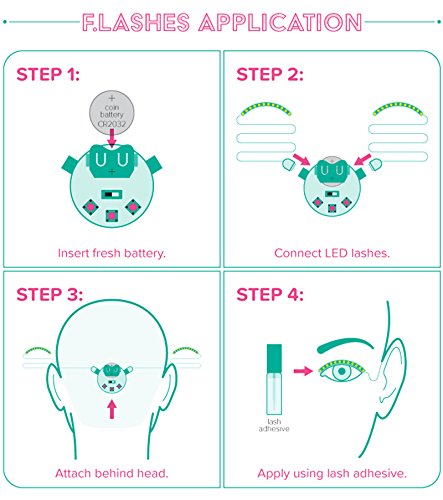 F.LASHES APPLICATION

STEP 1:

+
coin
battery
CR2032

+

Insert fresh battery.

STEP 2:

Connect LED lashes.

STEP 3:

Attach behind head.

STEP 4:

lash
adhesive

Apply using lash adhesive.