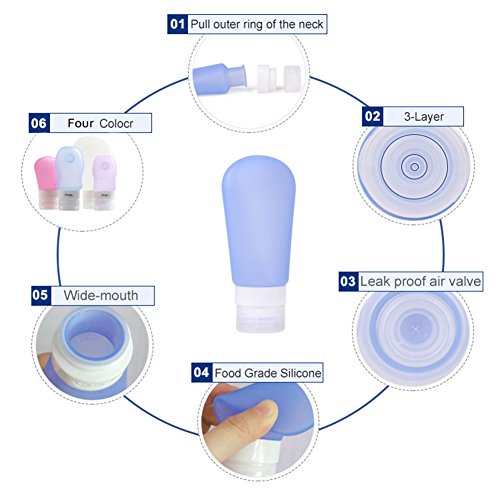 01 Pull outer ring of the neck

02 3-Layer

03 Leak proof air valve

04 Food Grade Silicone

05 Wide-mouth

06 Four Colocr