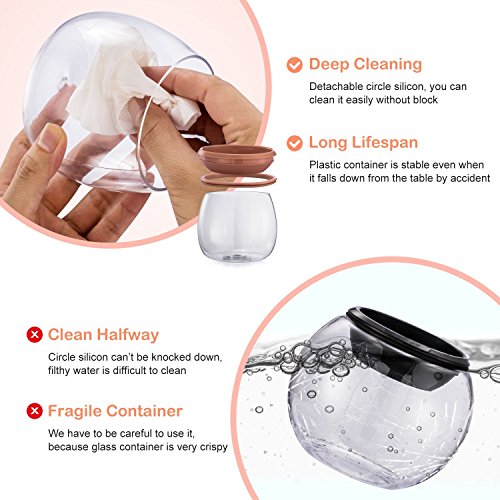 Deep Cleaning

Detachable circle silicon, you can clean it easily without block

Long Lifespan

Plastic container is stable even when it falls down from the table by accident

Clean Halfway

Circle silicon can't be knocked down, filthy water is difficult to clean

Fragile Container

We have to be careful to use it, because glass container is very crispy