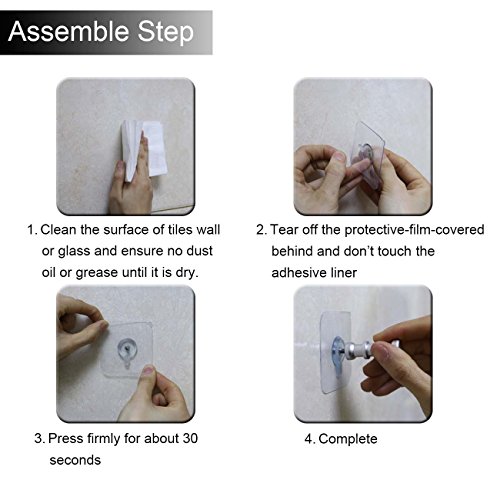 Assemble Step

1. Clean the surface of tiles wall or glass and ensure no dust oil or grease until it is dry.

2. Tear off the protective-film-covered behind and don't touch the adhesive liner

3. Press firmly for about 30 seconds

4. Complete