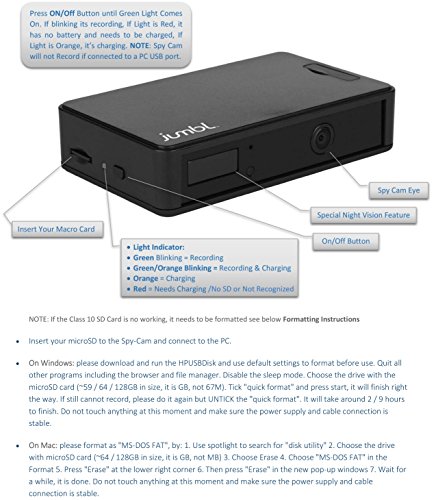 Press ON/Off Button until Green Light Comes On. If blinking its recording, If Light is Red, it has no battery and needs to be charged, If Light is Orange, it's charging. NOTE: Spy Cam will not Record if connected to a PC USB port.

jumbl

Spy Cam Eye

Special Night Vision Feature

On/Off Button

Insert Your Macro Card

- Light Indicator:
- Green Blinking = Recording
- Green/Orange Blinking = Recording & Charging
- Orange = Charging
- Red = Needs Charging /No SD or Not Recognized

NOTE: If the Class 10 SD Card is no working, it needs to be formatted see below Formatting Instructions

- Insert your microSD to the Spy-Cam and connect to the PC.

- On Windows: please download and run the HPUSBDisk and use default settings to format before use. Quit all other programs including the browser and file manager. Disable the sleep mode. Choose the drive with the microSD card (~59 / 64 / 128GB in size, it is GB, not 67M). Tick "quick format" and press start, it will finish right the way. If still cannot record, please do it again but UNTICK the "quick format". It will take around 2 / 9 hours to finish. Do not touch anything at this moment and make sure the power supply and cable connection is stable.

- On Mac: please format as "MS-DOS FAT", by: 1. Use spotlight to search for "disk utility" 2. Choose the drive with microSD card (~64 / 128GB in size, it is GB, not MB) 3. Choose Erase 4. Choose "MS-DOS FAT" in the Format 5. Press "Erase" at the lower right corner 6. Then press "Erase" in the new pop-up windows 7. Wait for a while, it is done. Do not touch anything at this moment and make sure the power supply and cable connection is stable.