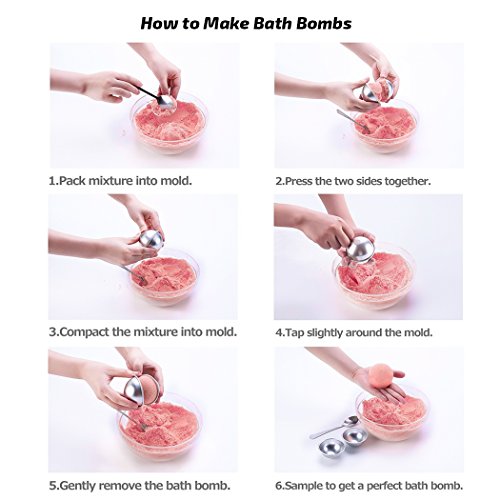 How to Make Bath Bombs

1.Pack mixture into mold.

2.Press the two sides together.

3.Compact the mixture into mold.

4.Tap slightly around the mold.

5.Gently remove the bath bomb.

6.Sample to get a perfect bath bomb.