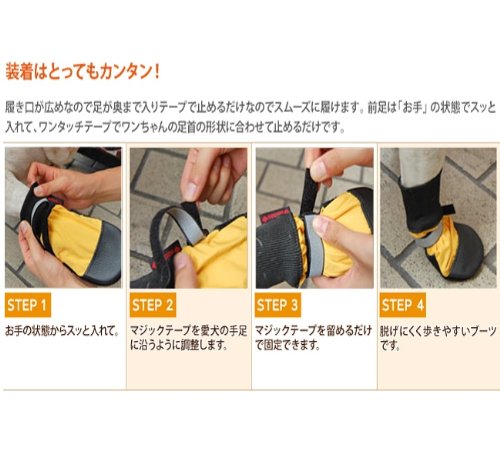 装着はとってもカンタン！

履き口が広めなので足が奥まで入りテープで止めるだけなのでスムーズに履けます。前足は「お手」の状態でスッと入れて、ワンタッチテープでワンちゃんの足首の形状に合わせて止めるだけです。

STEP 1

お手の状態からスッと入れて。

STEP 2

マジックテープを愛犬の手足に沿うように調整します。

STEP 3

マジックテープを留めるだけで固定できます。

STEP 4

脱げにくく歩きやすいブーツです。