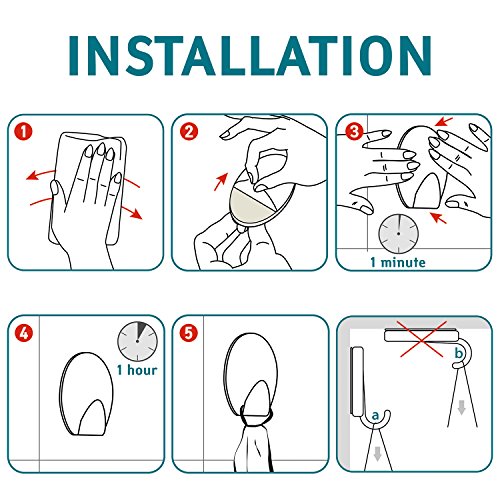 INSTALLATION

1

2

3

1 minute

4

1 hour

5

b

a