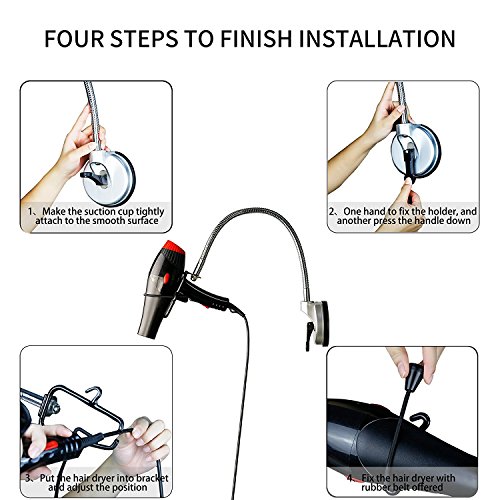 FOUR STEPS TO FINISH INSTALLATION

1、Make the suction cup tightly attach to the smooth surface

2、One hand to fix the holder, and another press the handle down

3、Put the hair dryer into bracket and adjust the position

4、Fix the hair dryer with rubber belt offered