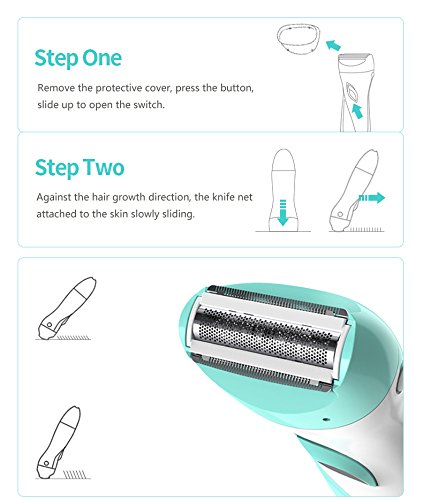 Step One

Remove the protective cover, press the button, slide up to open the switch.

Step Two

Against the hair growth direction, the knife net attached to the skin slowly sliding.