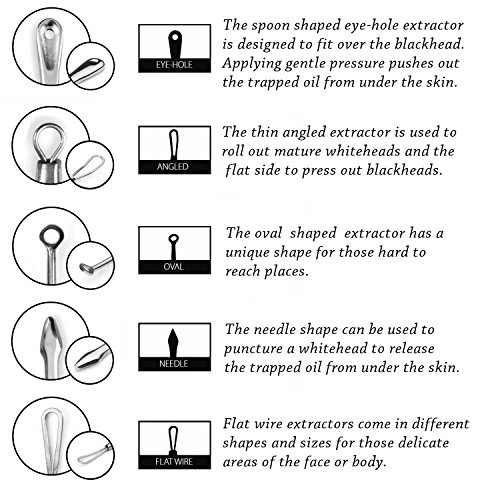 EYE-HOLE

The spoon shaped eye-hole extractor is designed to fit over the blackhead. Applying gentle pressure pushes out the trapped oil from under the skin.

ANGLED

The thin angled extractor is used to roll out mature whiteheads and the flat side to press out blackheads.

OVAL

The oval shaped extractor has a unique shape for those hard to reach places.

NEEDLE

The needle shape can be used to puncture a whitehead to release the trapped oil from under the skin.

FLAT WIRE

Flat wire extractors come in different shapes and sizes for those delicate areas of the face or body.