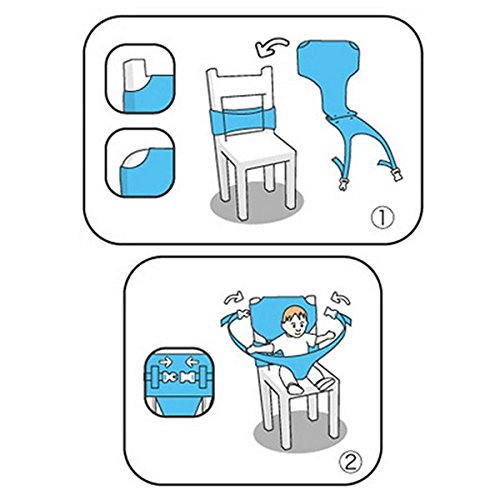 ①

②