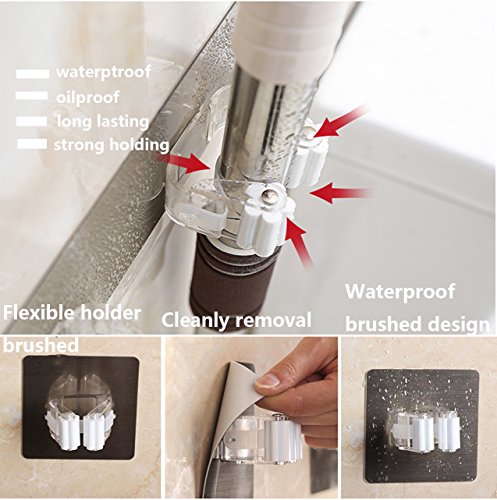 waterptroof
oilproof
long lasting
strong holding

Flexible holder brushed

Cleanly removal

Waterproof brushed design