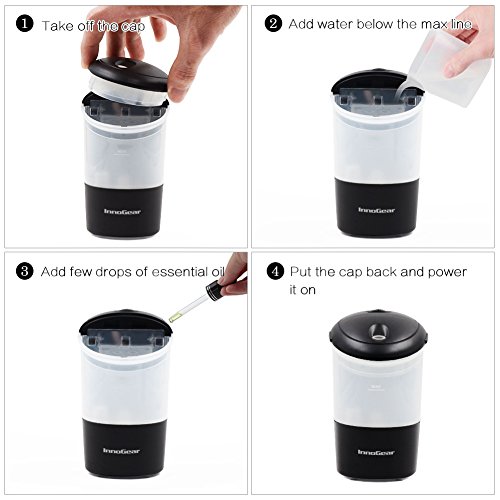 1 Take off the cap

InnoGear

2 Add water below the max line

InnoGear

3 Add few drops of essential oil

InnoGear

4 Put the cap back and power it on

InnoGear