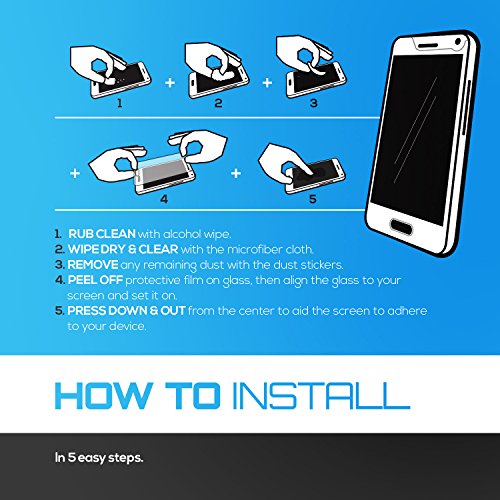 1 + 2 + 3

+ 4 + 5

1. RUB CLEAN with alcohol wipe.
2. WIPE DRY & CLEAR with the microfiber cloth.
3. REMOVE any remaining dust with the dust stickers.
4. PEEL OFF protective film on glass, then align the glass to your screen and set it on.
5. PRESS DOWN & OUT from the center to aid the screen to adhere to your device.

HOW TO INSTALL

In 5 easy steps.