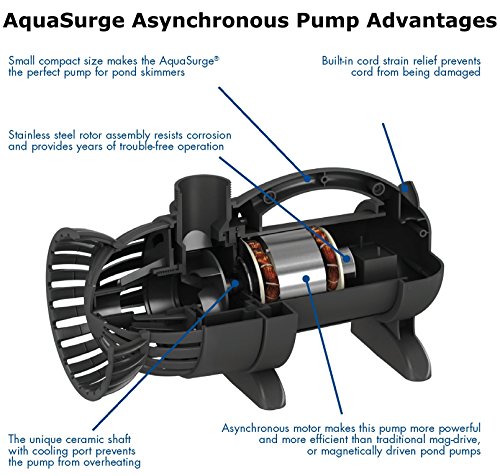 AquaSurge Asynchronous Pump Advantages

Small compact size makes the AquaSurge® the perfect pump for pond skimmers

Built-in cord strain relief prevents cord from being damaged

Stainless steel rotor assembly resists corrosion and provides years of trouble-free operation

The unique ceramic shaft with cooling port prevents the pump from overheating

Asynchronous motor makes this pump more powerful and more efficient than traditional mag-drive, or magnetically driven pond pumps