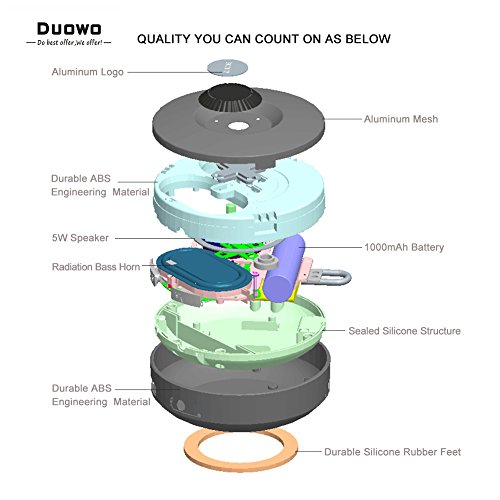 Duowo
Do best offer,We offer!

QUALITY YOU CAN COUNT ON AS BELOW

Aluminum Logo

Aluminum Mesh

Durable ABS Engineering Material

5W Speaker

1000mAh Battery

Radiation Bass Horn

Sealed Silicone Structure

Durable ABS Engineering Material

Durable Silicone Rubber Feet