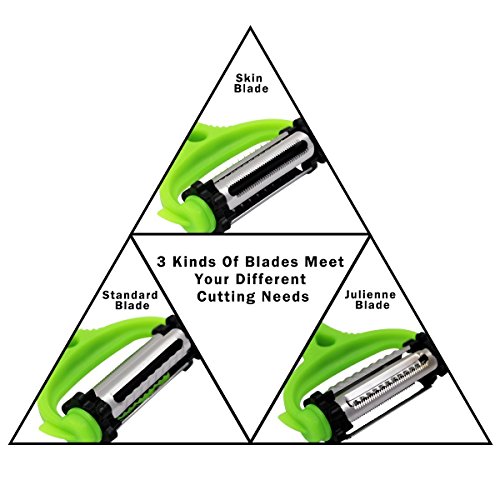 Skin Blade

Standard Blade

3 Kinds Of Blades Meet Your Different Cutting Needs

Julienne Blade