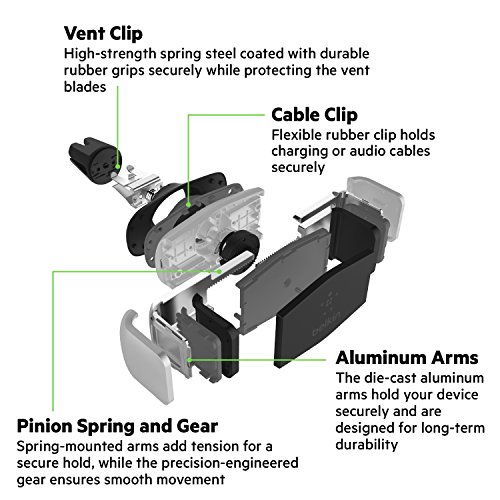 Vent Clip
High-strength spring steel coated with durable rubber grips securely while protecting the vent blades

Cable Clip
Flexible rubber clip holds charging or audio cables securely

belkin

Aluminum Arms
The die-cast aluminum arms hold your device securely and are designed for long-term durability

Pinion Spring and Gear
Spring-mounted arms add tension for a secure hold, while the precision-engineered gear ensures smooth movement