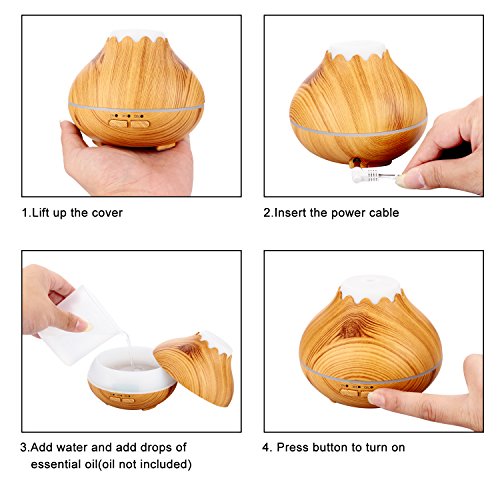 1.Lift up the cover

2.Insert the power cable

3.Add water and add drops of essential oil(oil not included)

4. Press button to turn on