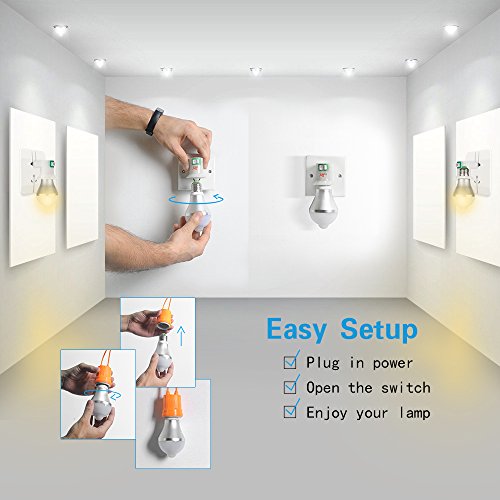 Easy Setup

Plug in power

Open the switch

Enjoy your lamp