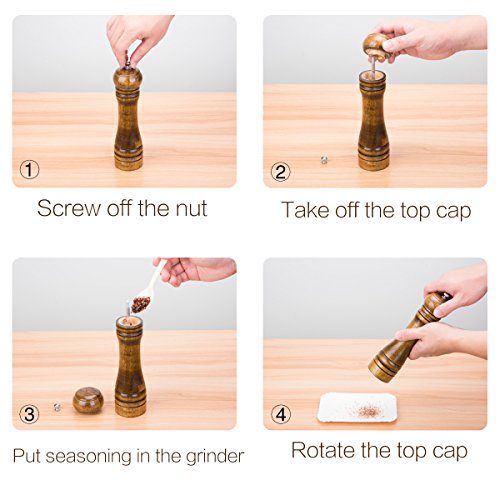 ①

Screw off the nut

②

Take off the top cap

③

Put seasoning in the grinder

④

Rotate the top cap