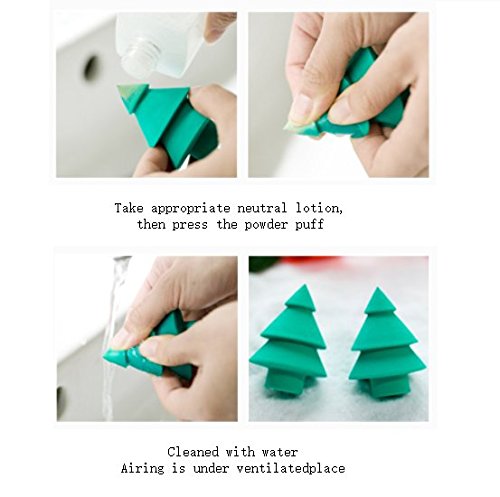 Take appropriate neutral lotion,
then press the powder puff

Cleaned with water
Airing is under ventilatedplace