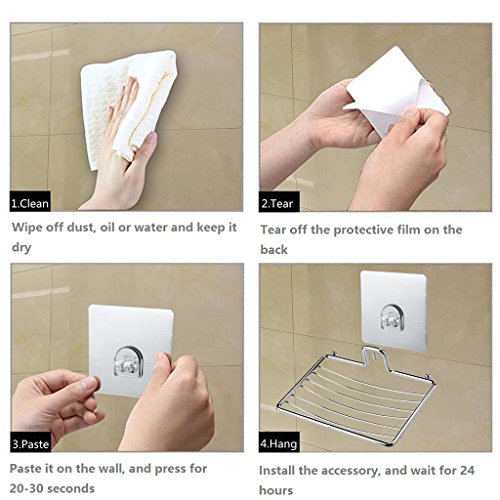 1.Clean

Wipe off dust, oil or water and keep it dry

2.Tear

Tear off the protective film on the back

3.Paste

Paste it on the wall, and press for 20-30 seconds

4.Hang

Install the accessory, and wait for 24 hours