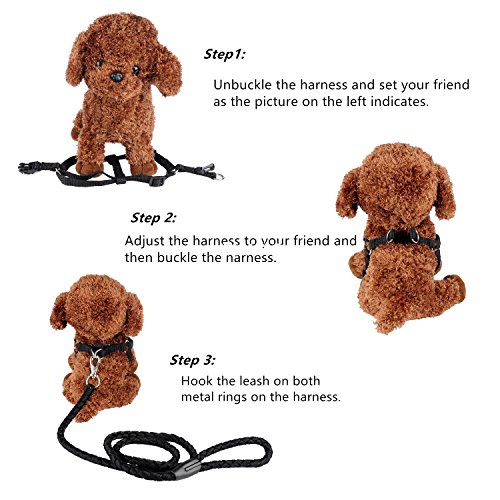 Step1:

Unbuckle the harness and set your friend as the picture on the left indicates.

Step 2:

Adjust the harness to your friend and then buckle the narness.

Step 3:

Hook the leash on both metal rings on the harness.