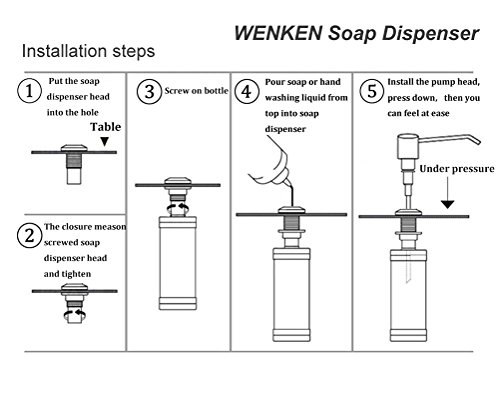 WENKEN Soap Dispenser

Installation steps

① Put the soap dispenser head into the hole

Table

② The closure meason screwed soap dispenser head and tighten

③ Screw on bottle

④ Pour soap or hand washing liquid from top into soap dispenser

⑤ Install the pump head, press down, then you can feel at ease

Under pressure