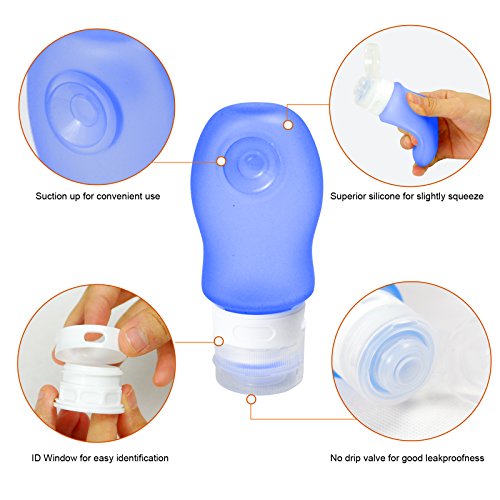 Suction up for convenient use

Superior silicone for slightly squeeze

ID Window for easy identification

No drip valve for good leakproofness