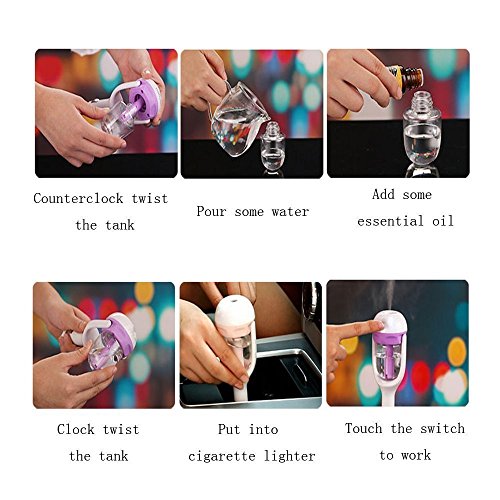 Counterclock twist the tank

Pour some water

Add some essential oil

Clock twist the tank

Put into cigarette lighter

Touch the switch to work