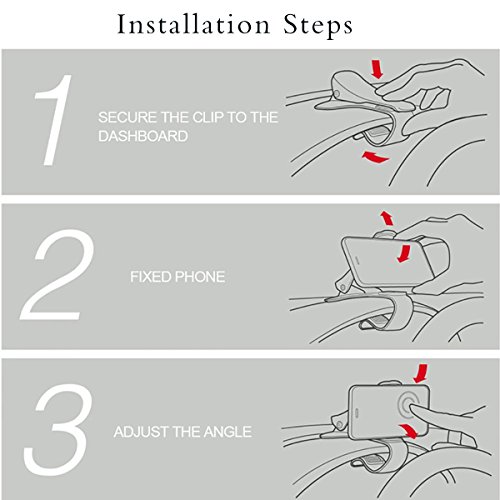 Installation Steps

1

SECURE THE CLIP TO THE DASHBOARD

2

FIXED PHONE

3

ADJUST THE ANGLE