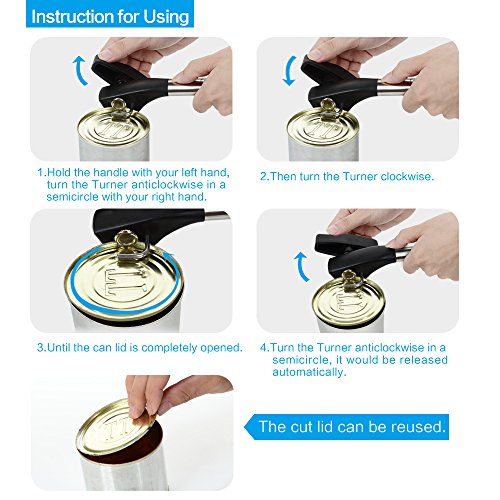 Instruction for Using

1.Hold the handle with your left hand, turn the Turner anticlockwise in a semicircle with your right hand.

2.Then turn the Turner clockwise.

3.Until the can lid is completely opened.

4.Turn the Turner anticlockwise in a semicircle, it would be released automatically.

The cut lid can be reused.