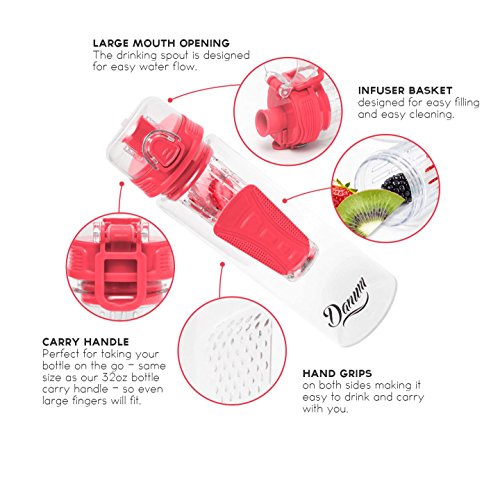 LARGE MOUTH OPENING
The drinking spout is designed for easy water flow.

INFUSER BASKET
designed for easy filling and easy cleaning.

Danum

CARRY HANDLE
Perfect for taking your bottle on the go – same size as our 32oz bottle carry handle – so even large fingers will fit.

HAND GRIPS
on both sides making it easy to drink and carry with you.