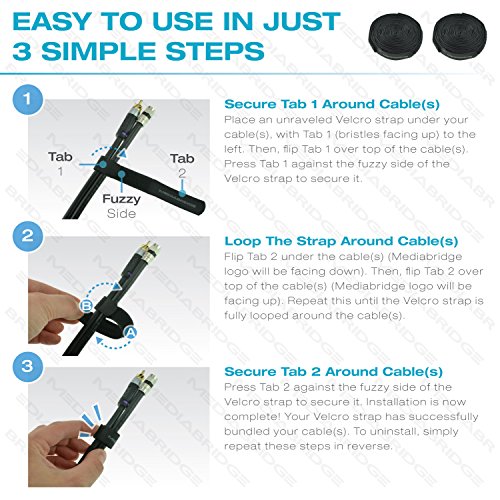 EASY TO USE IN JUST 3 SIMPLE STEPS

1

Tab 1

Tab 2

Fuzzy Side

Secure Tab 1 Around Cable(s)
Place an unraveled Velcro strap under your cable(s), with Tab 1 (bristles facing up) to the left. Then, flip Tab 1 over top of the cable(s). Press Tab 1 against the fuzzy side of the Velcro strap to secure it.

2

B

A

Loop The Strap Around Cable(s)
Flip Tab 2 under the cable(s) (Mediabridge logo will be facing down). Then, flip Tab 2 over top of the cable(s) (Mediabridge logo will be facing up). Repeat this until the Velcro strap is fully looped around the cable(s).

3

Secure Tab 2 Around Cable(s)
Press Tab 2 against the fuzzy side of the Velcro strap to secure it. Installation is now complete! Your Velcro strap has successfully bundled your cable(s). To uninstall, simply repeat these steps in reverse.

MEDIABRIDGE