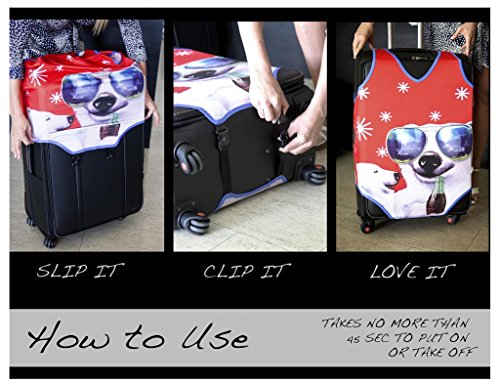 SLIP IT

CLIP IT

LOVE IT

How to Use

TAKES NO MORE THAN 45 SEC TO PUT ON OR TAKE OFF