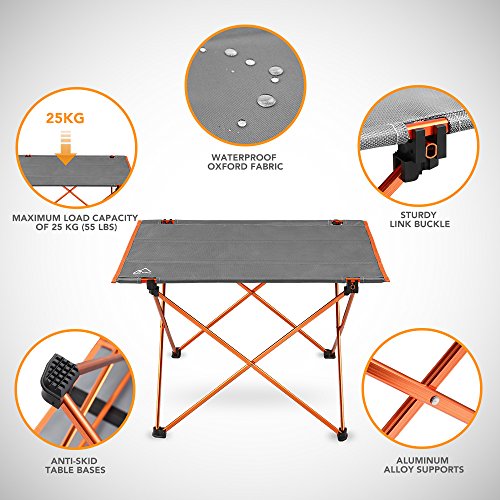 25KG

MAXIMUM LOAD CAPACITY OF 25 KG (55 LBS)

WATERPROOF OXFORD FABRIC

STURDY LINK BUCKLE

ANTI-SKID TABLE BASES

ALUMINUM ALLOY SUPPORTS