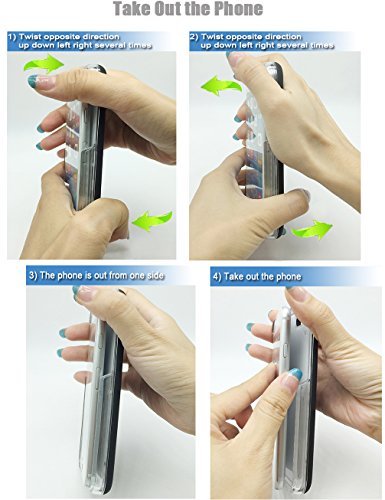 Take Out the Phone

1) Twist opposite direction up down left right several times

2) Twist opposite direction up down left right several times

3) The phone is out from one side

4) Take out the phone