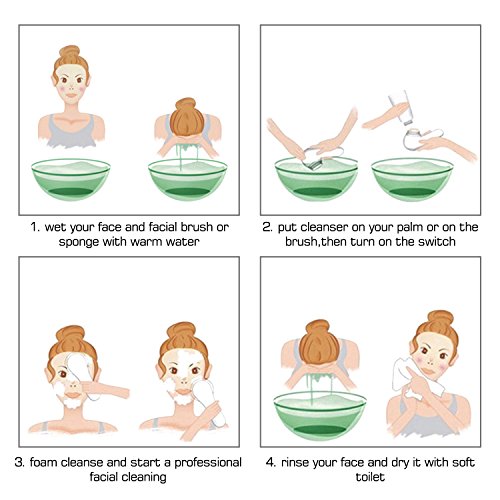 1. wet your face and facial brush or sponge with warm water

2. put cleanser on your palm or on the brush,then turn on the switch

3. foam cleanse and start a professional facial cleaning

4. rinse your face and dry it with soft toilet