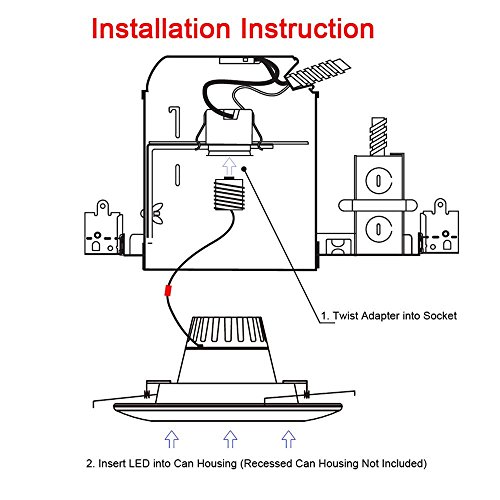 Installation Instruction

1. Twist Adapter into Socket

2. Insert LED into Can Housing (Recessed Can Housing Not Included)