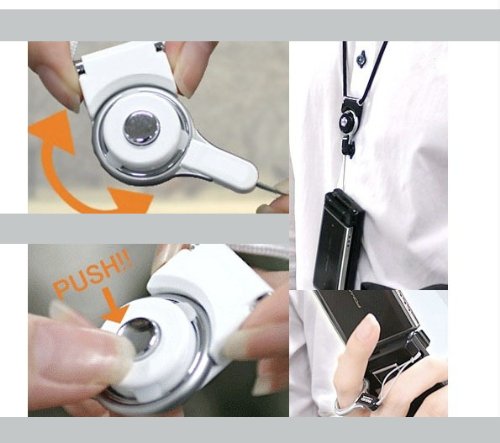 PUSH!!