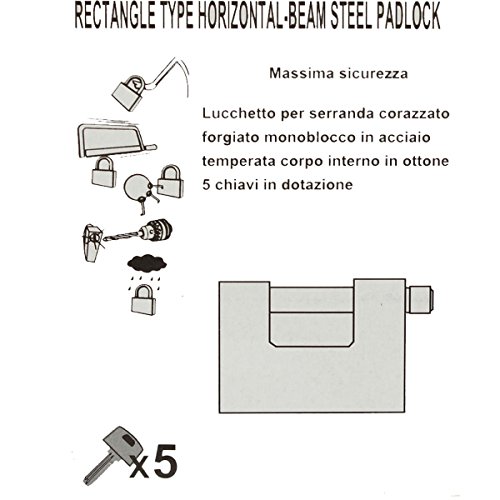 RECTANGLE TYPE HORIZONTAL-BEAM STEEL PADLOCK

Massima sicurezza

Lucchetto per serranda corazzato forgiato monoblocco in acciaio temperata corpo interno in ottone 5 chiavi in dotazione

x5