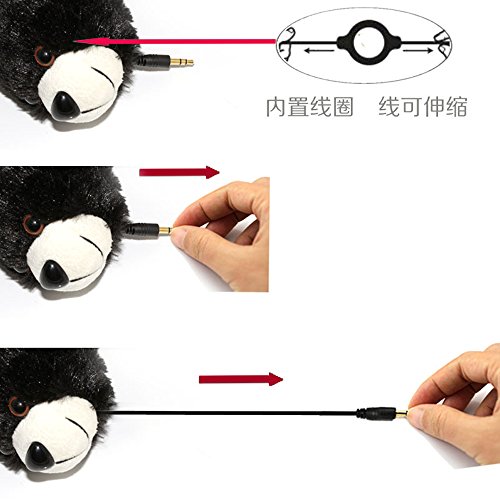 内置线圈　线可伸缩