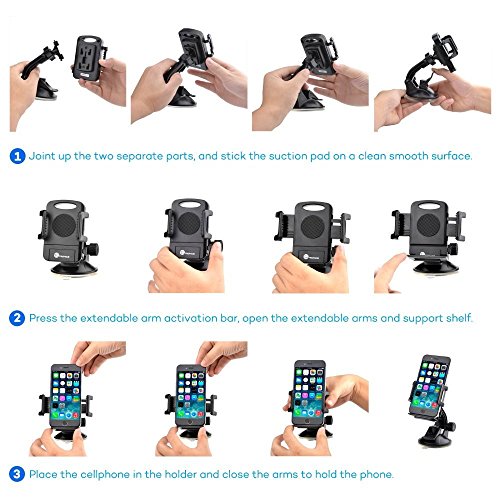 1 Joint up the two separate parts, and stick the suction pad on a clean smooth surface.

2 Press the extendable arm activation bar, open the extendable arms and support shelf.

3 Place the cellphone in the holder and close the arms to hold the phone.