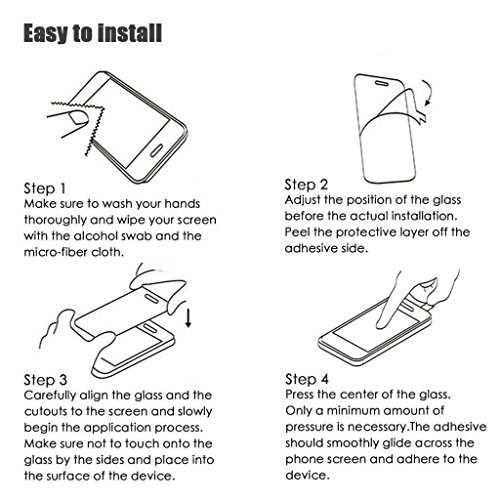 Easy to install

Step 1
Make sure to wash your hands thoroughly and wipe your screen with the alcohol swab and the micro-fiber cloth.

Step 2
Adjust the position of the glass before the actual installation. Peel the protective layer off the adhesive side.

Step 3
Carefully align the glass and the cutouts to the screen and slowly begin the application process. Make sure not to touch onto the glass by the sides and place into the surface of the device.

Step 4
Press the center of the glass. Only a minimum amount of pressure is necessary.The adhesive should smoothly glide across the phone screen and adhere to the device.