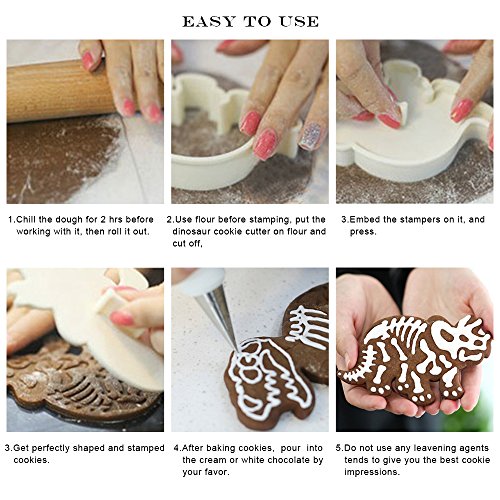 EASY TO USE

1.Chill the dough for 2 hrs before working with it, then roll it out.

2.Use flour before stamping, put the dinosaur cookie cutter on flour and cut off,

3.Embed the stampers on it, and press.

3.Get perfectly shaped and stamped cookies.

4.After baking cookies, pour into the cream or white chocolate by your favor.

5.Do not use any leavening agents tends to give you the best cookie impressions.