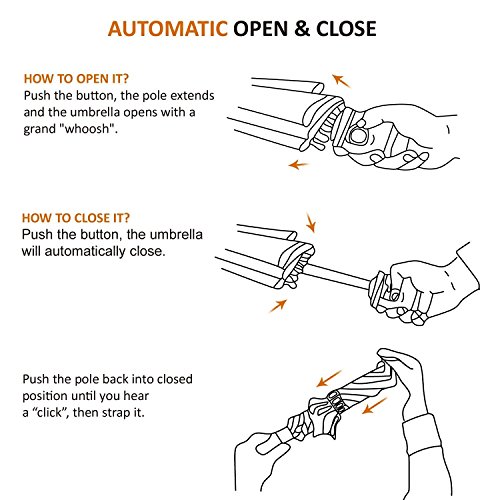 AUTOMATIC OPEN & CLOSE

HOW TO OPEN IT?
Push the button, the pole extends and the umbrella opens with a grand "whoosh".

HOW TO CLOSE IT?
Push the button, the umbrella will automatically close.

Push the pole back into closed position until you hear a “click”, then strap it.